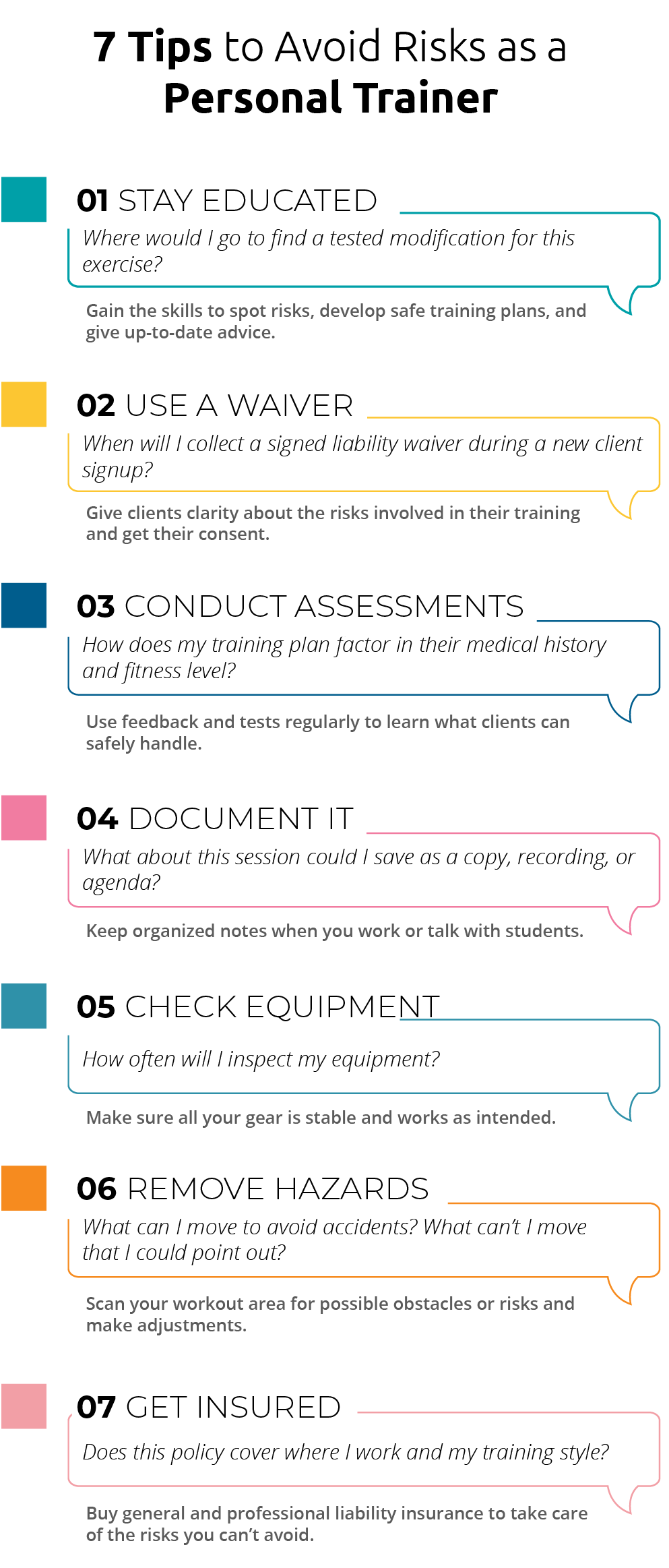 7 Tips to Avoid Risks as a Personal Trainer

01 STAY EDUCATED

Where would I go to find a tested modification for this exercise?

Gain the skills to spot risks, develop safe training plans, and give up-to-date advice.

02 USE A WAIVER

When will I collect a signed liability waiver during a new client signup?

Give clients clarity about the risks involved in their training and get their consent.

03 CONDUCT ASSESSMENTS

How does my training plan factor in their medical history and fitness level?

Use feedback and tests regularly to learn what clients can safely handle.

04 DOCUMENT IT

What about this session could I save as a copy, recording, or agenda?

Keep organized notes when you work or talk with students.

05 CHECK EQUIPMENT

How often will I inspect my equipment?

Make sure all your gear is stable and works as intended.

06 REMOVE HAZARDS

What can I move to avoid accidents? What can't I move that I could point out?

Scan your workout area for possible obstacles or risks and make adjustments.

07 GET INSURED

Does this policy cover where I work and my training style?

Buy general and professional liability insurance to take care of the risks you can't avoid.